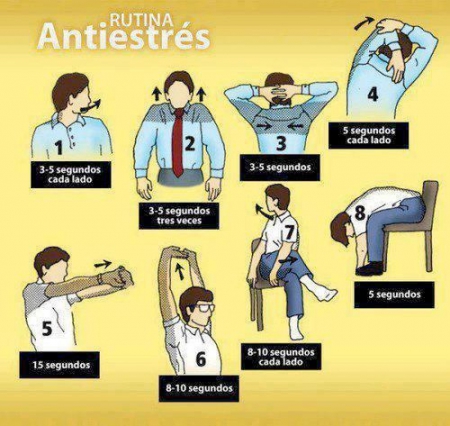 RUTINA
Antiestrés

1
3-5 segundos cada lado

2
3-5 segundos tres veces

3
3-5 segundos

4
5 segundos cada lado

5
15 segundos

6
8-10 segundos

7
8-10 segundos cada lado

8
5 segundos